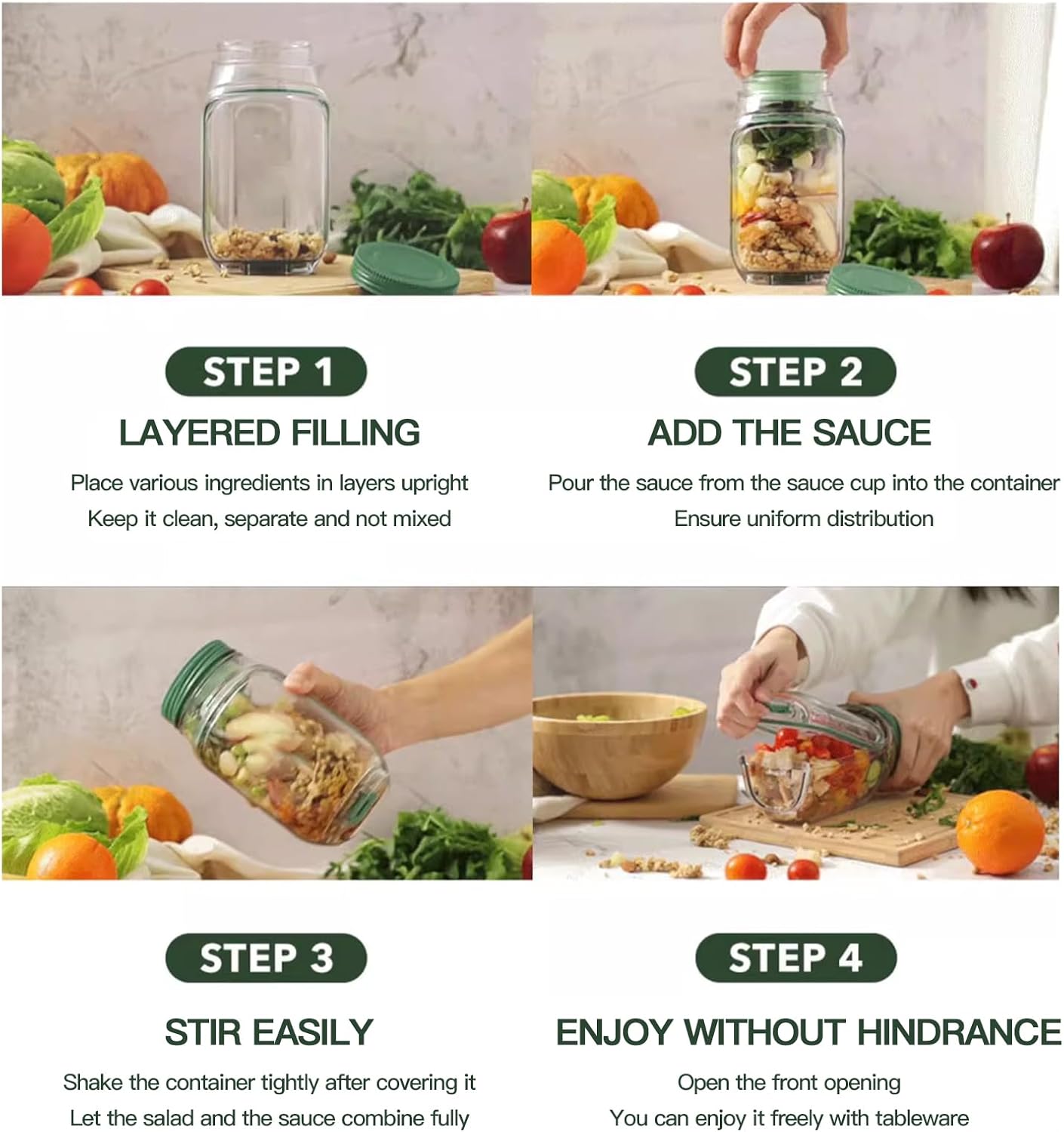 STEP 1

LAYERED FILLING

Place various ingredients in layers upright
Keep it clean, separate and not mixed

STEP 2

ADD THE SAUCE

Pour the sauce from the sauce cup into the container
Ensure uniform distribution

STEP 3

STIR EASILY

Shake the container tightly after covering it
Let the salad and the sauce combine fully

STEP 4

ENJOY WITHOUT HINDRANCE

Open the front opening
You can enjoy it freely with tableware